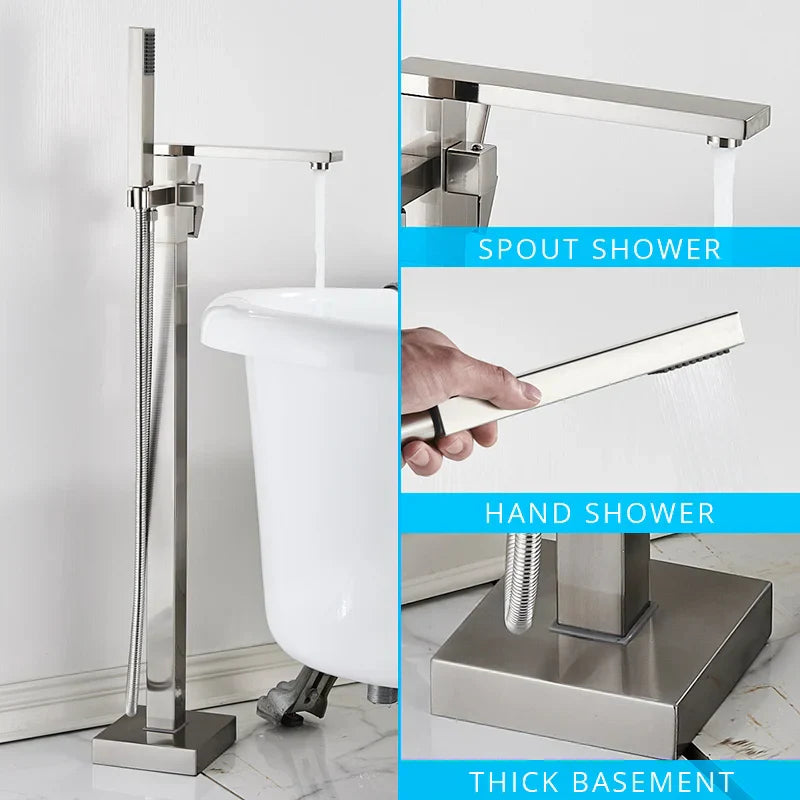 SPOUT SHOWER

HAND SHOWER

THICK BASEMENT