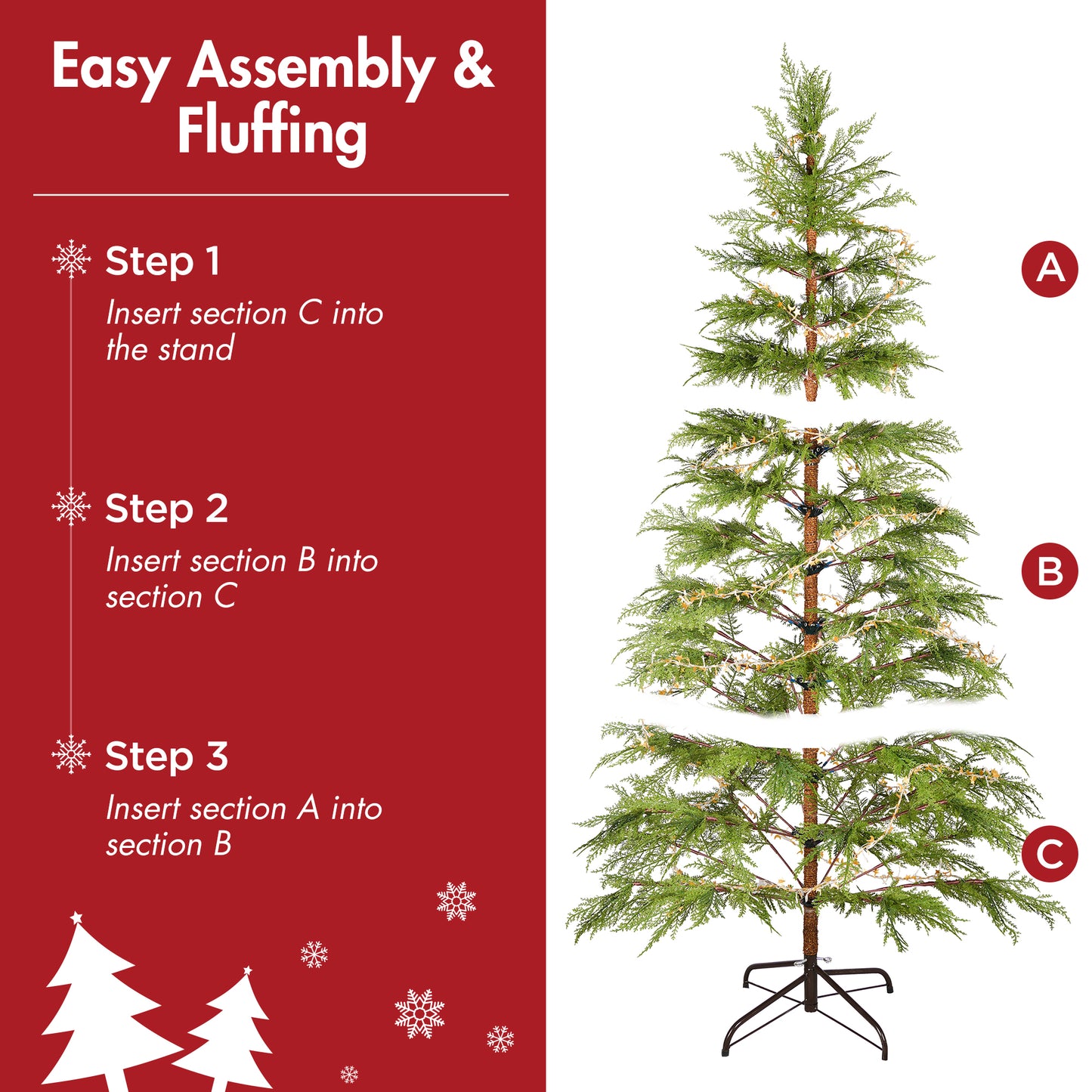 Easy Assembly & Fluffing

Step 1
Insert section C into the stand

Step 2
Insert section B into section C

Step 3
Insert section A into section B

A

B

C