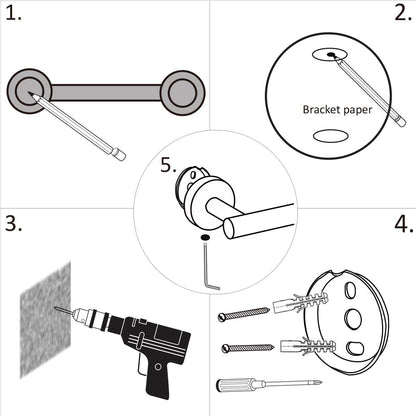 1.

2.

Bracket paper

5.

3.

4.