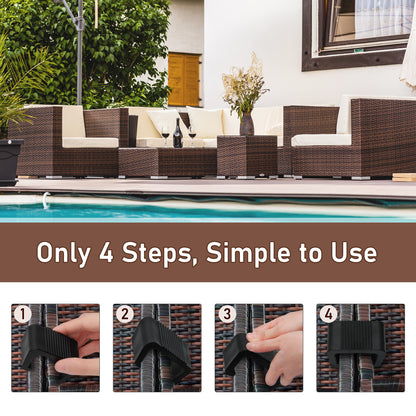 Only 4 Steps, Simple to Use

1

2

3

4