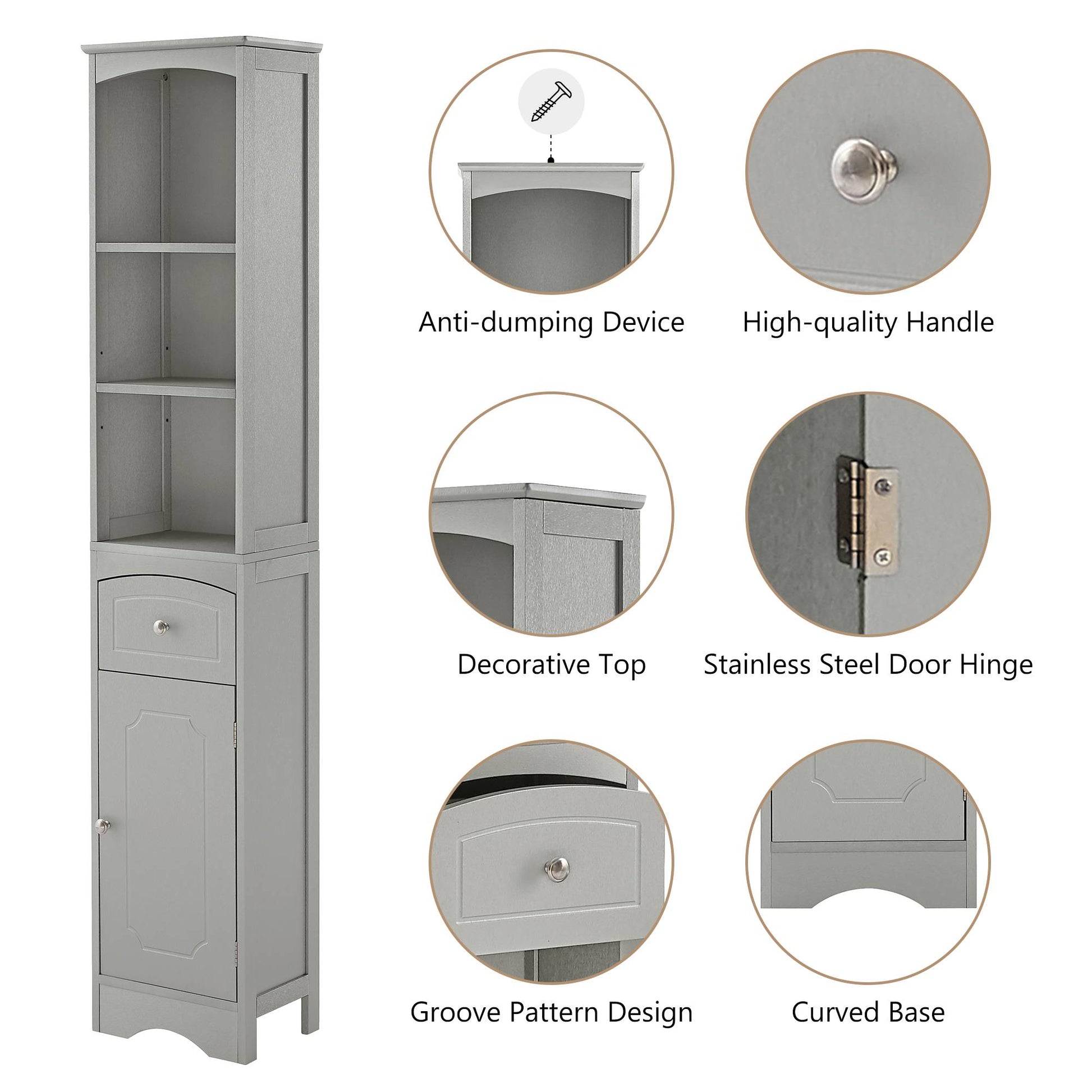 Anti-dumping Device

High-quality Handle

Decorative Top

Stainless Steel Door Hinge

Groove Pattern Design

Curved Base