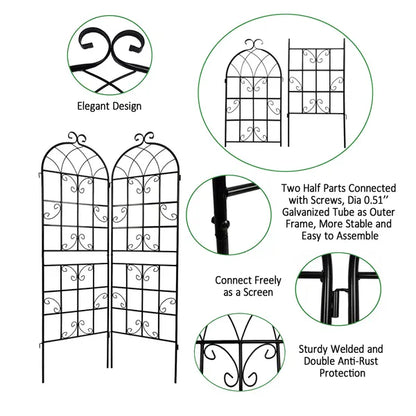 Elegant Design

Two Half Parts Connected with Screws, Dia 0.51'' Galvanized Tube as Outer Frame, More Stable and Easy to Assemble

Connect Freely as a Screen

Sturdy Welded and Double Anti-Rust Protection