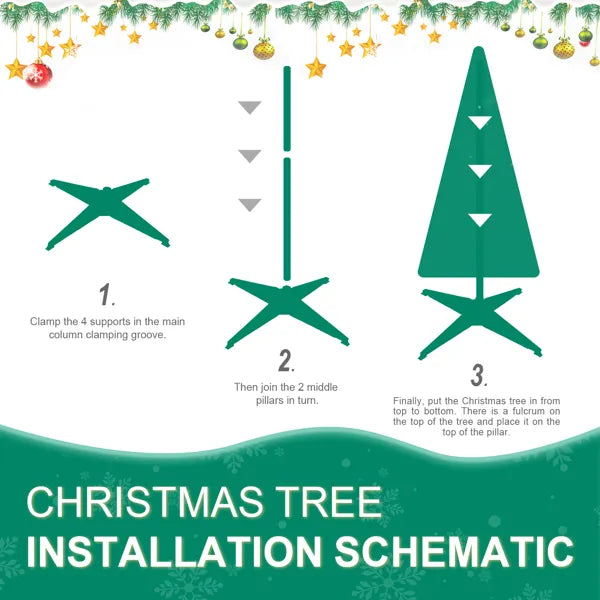 1.

Clamp the 4 supports in the main column clamping groove.

2.

Then join the 2 middle pillars in turn.

3.

Finally, put the Christmas tree in from top to bottom. There is a fulcrum on the top of the tree and place it on the top of the pillar.

CHRISTMAS TREE
INSTALLATION SCHEMATIC