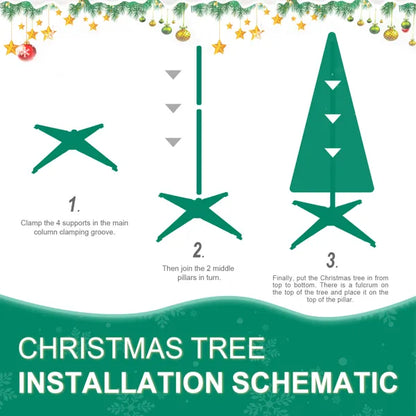 1.

Clamp the 4 supports in the main column clamping groove.

2.

Then join the 2 middle pillars in turn.

3.

Finally, put the Christmas tree in from top to bottom. There is a fulcrum on the top of the tree and place it on the top of the pillar.

CHRISTMAS TREE
INSTALLATION SCHEMATIC