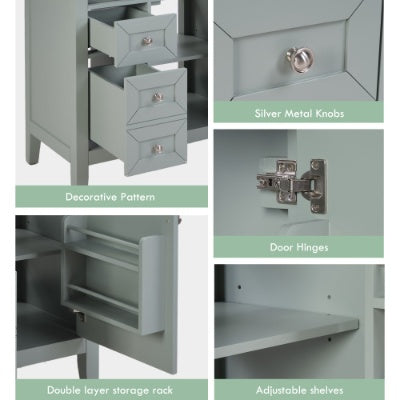 Decorative Pattern

Double layer storage rack

Silver Metal Knobs

Door Hinges

Adjustable shelves