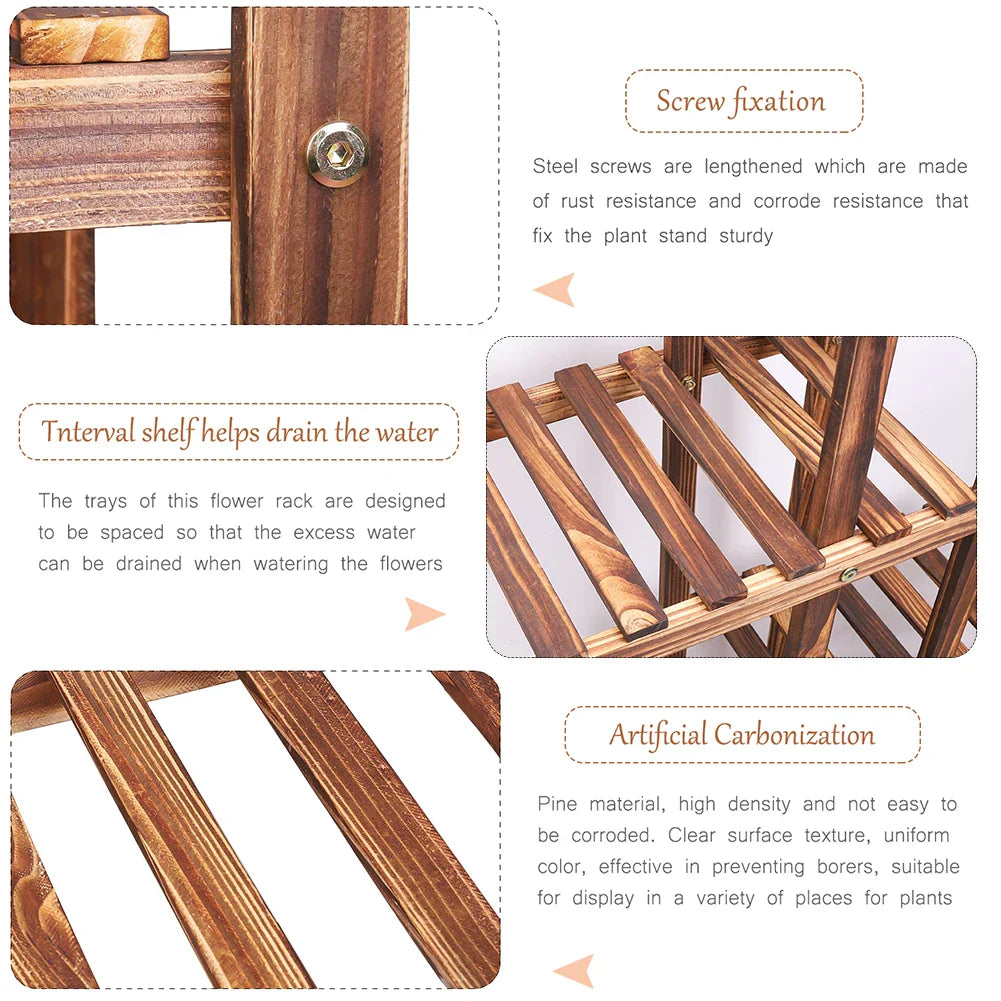 Screw fixation

Steel screws are lengthened which are made of rust resistance and corrode resistance that fix the plant stand sturdy

Tnterval shelf helps drain the water

The trays of this flower rack are designed to be spaced so that the excess water can be drained when watering the flowers

Artificial Carbonization

Pine material, high density and not easy to be corroded. Clear surface texture, uniform color, effective in preventing borers, suitable for display in a variety of places for plants