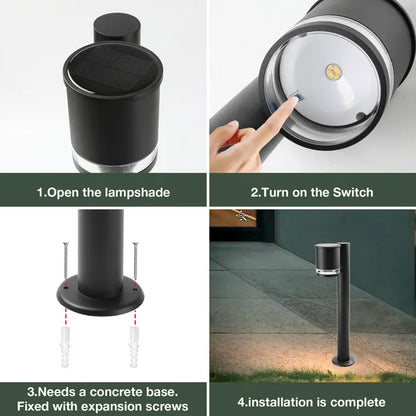 1.Open the lampshade

2.Turn on the Switch

3.Needs a concrete base.
Fixed with expansion screws

4.installation is complete