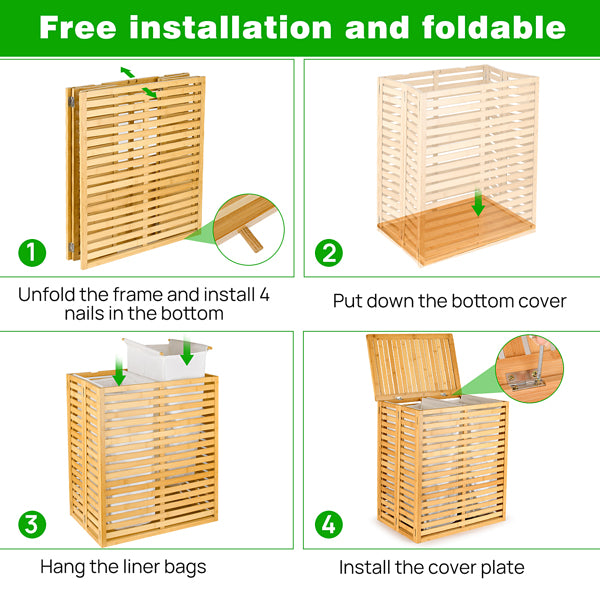 Free installation and foldable

1

Unfold the frame and install 4 nails in the bottom

2

Put down the bottom cover

3

Hang the liner bags

4

Install the cover plate