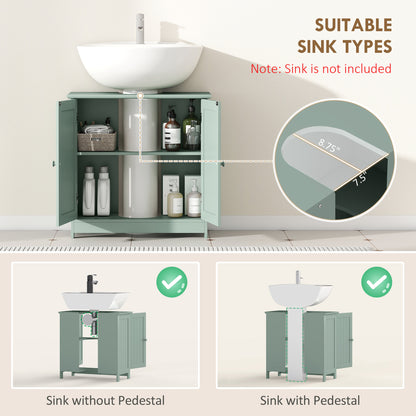 SUITABLE SINK TYPES

Note: Sink is not included

8.75"

7.5"

Sink without Pedestal

Sink with Pedestal