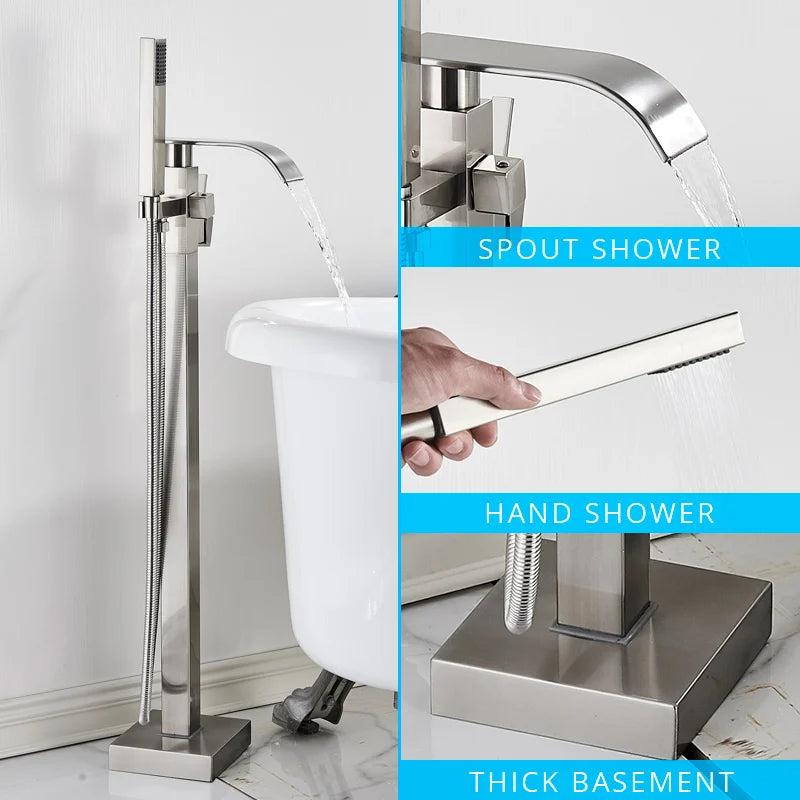 SPOUT SHOWER

HAND SHOWER

THICK BASEMENT