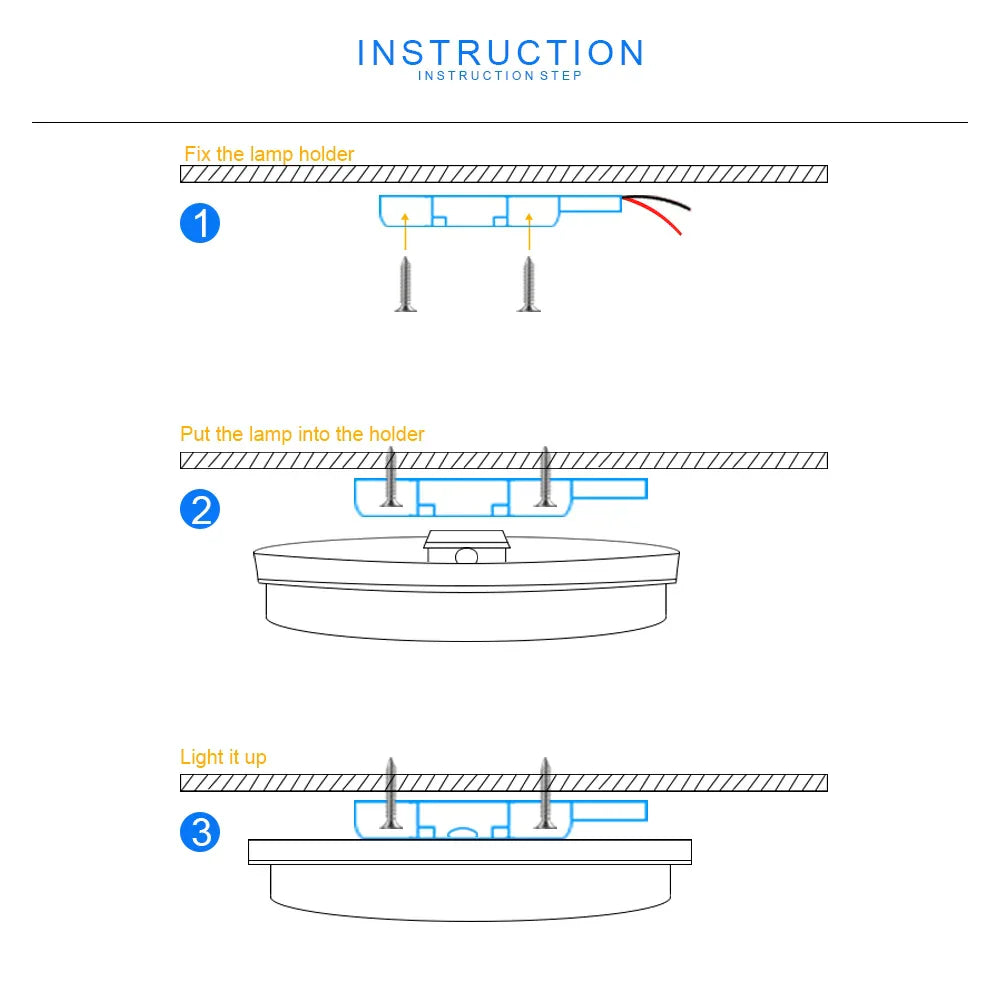 INSTRUCTION
INSTRUCTION STEP

Fix the lamp holder

1

Put the lamp into the holder

2

Light it up

3