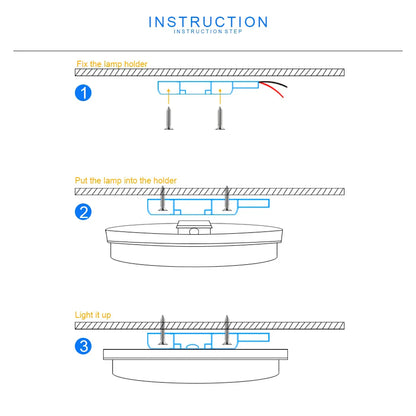 INSTRUCTION
INSTRUCTION STEP

Fix the lamp holder

1

Put the lamp into the holder

2

Light it up

3