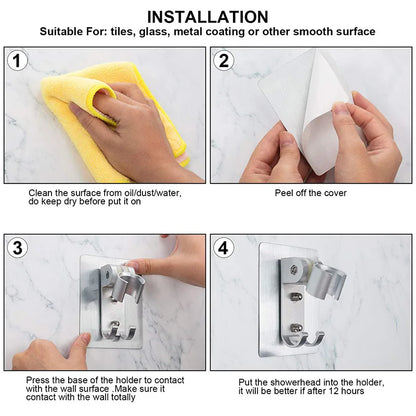 INSTALLATION
Suitable For: tiles, glass, metal coating or other smooth surface

1

Clean the surface from oil/dust/water, do keep dry before put it on

2

Peel off the cover

3

Press the base of the holder to contact with the wall surface .Make sure it contact with the wall totally

4

Put the showerhead into the holder, it will be better if after 12 hours