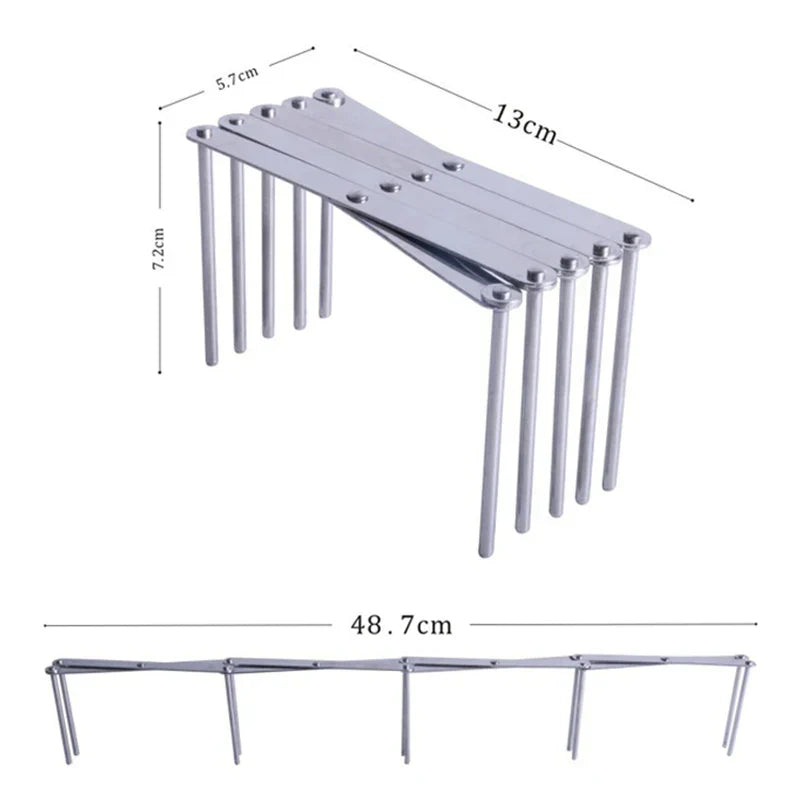 5.7cm

13cm

7.2cm

48.7cm