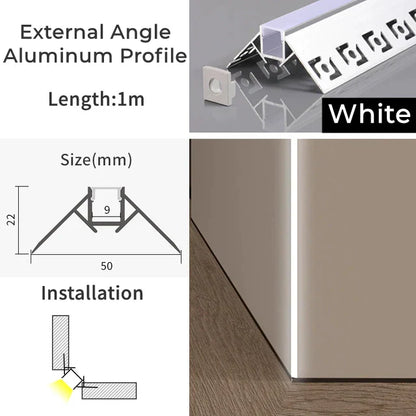 External Angle Aluminum Profile

Length:1m

White

Size(mm)

22

9

50

Installation