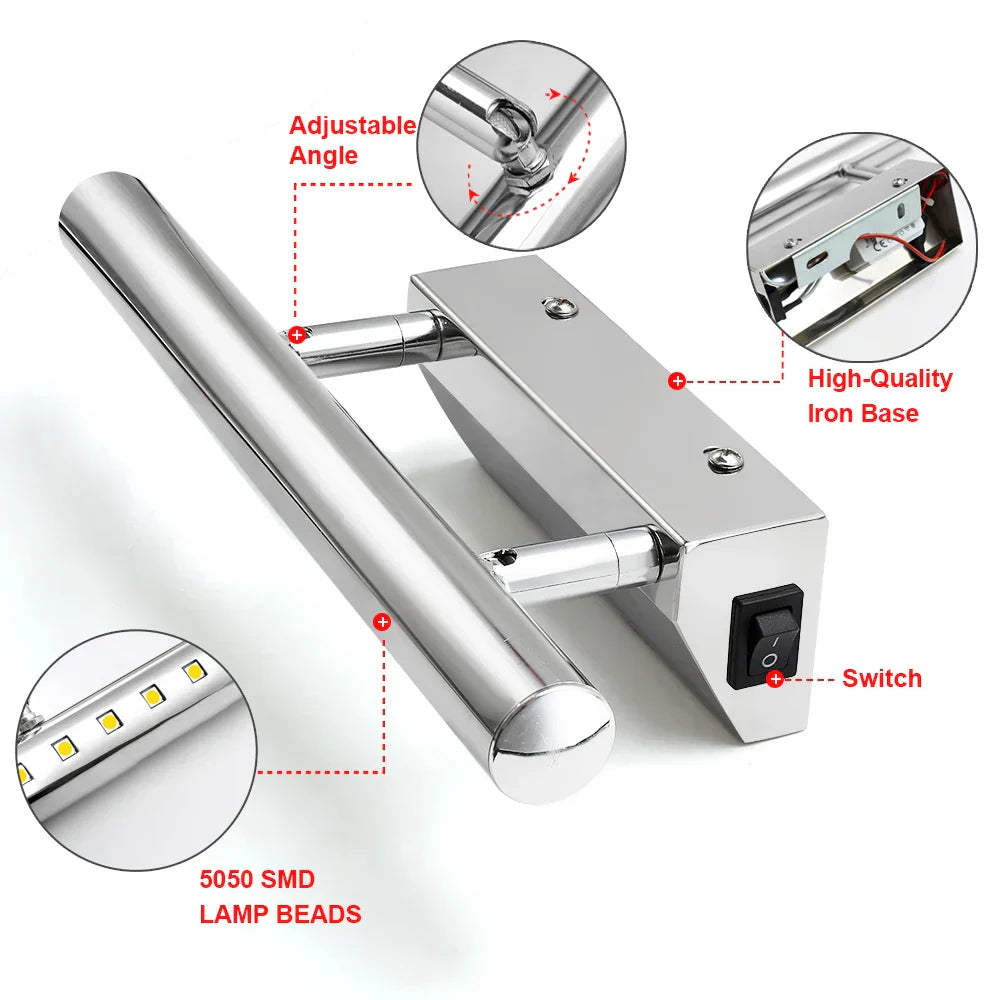 Adjustable Angle

High-Quality Iron Base

Switch

5050 SMD LAMP BEADS