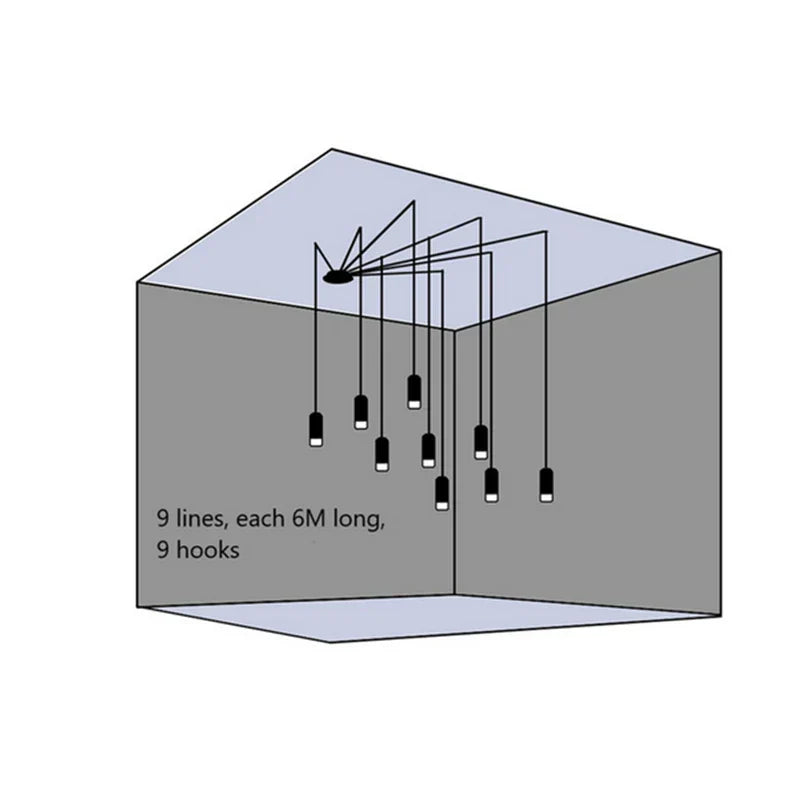 9 lines, each 6M long,
9 hooks