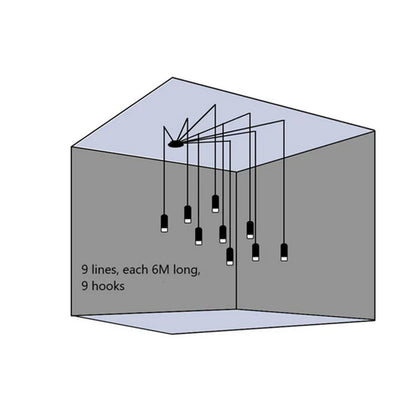 9 lines, each 6M long,
9 hooks