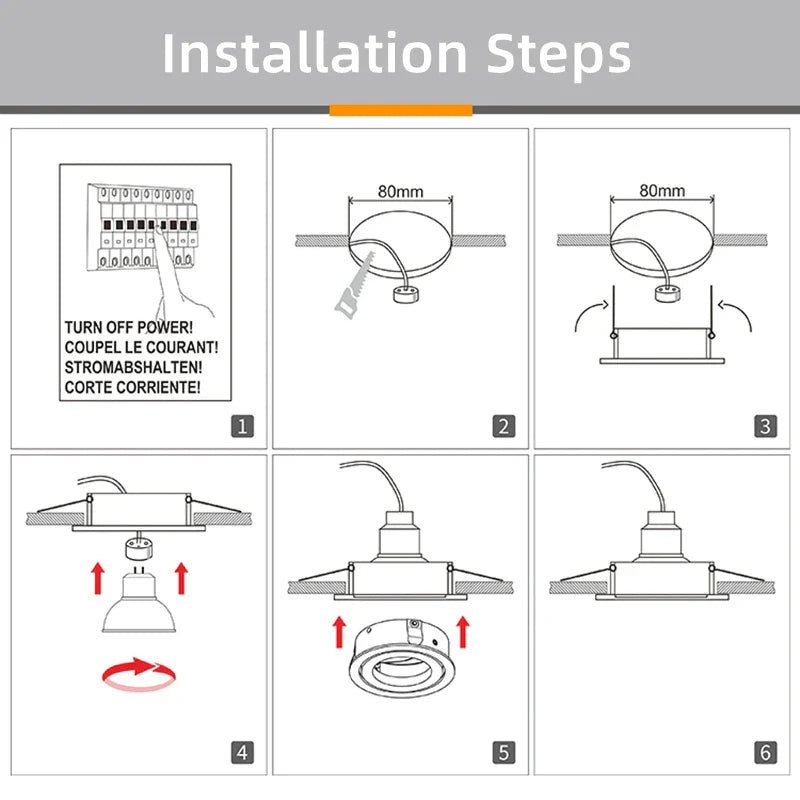 Installation Steps

TURN OFF POWER!
COUPEL LE COURANT!
STROMABSHALTEN!
CORTE CORRIENTE!

1

80mm

2

80mm

3

4

5

6