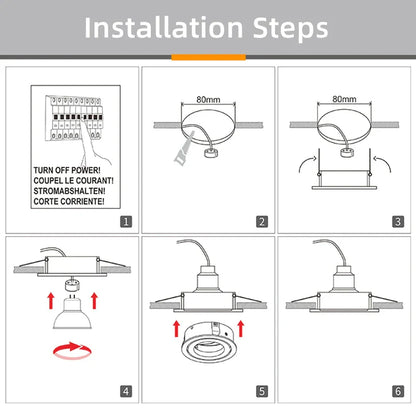 Installation Steps

TURN OFF POWER!
COUPEL LE COURANT!
STROMABSHALTEN!
CORTE CORRIENTE!

1

80mm

2

80mm

3

4

5

6