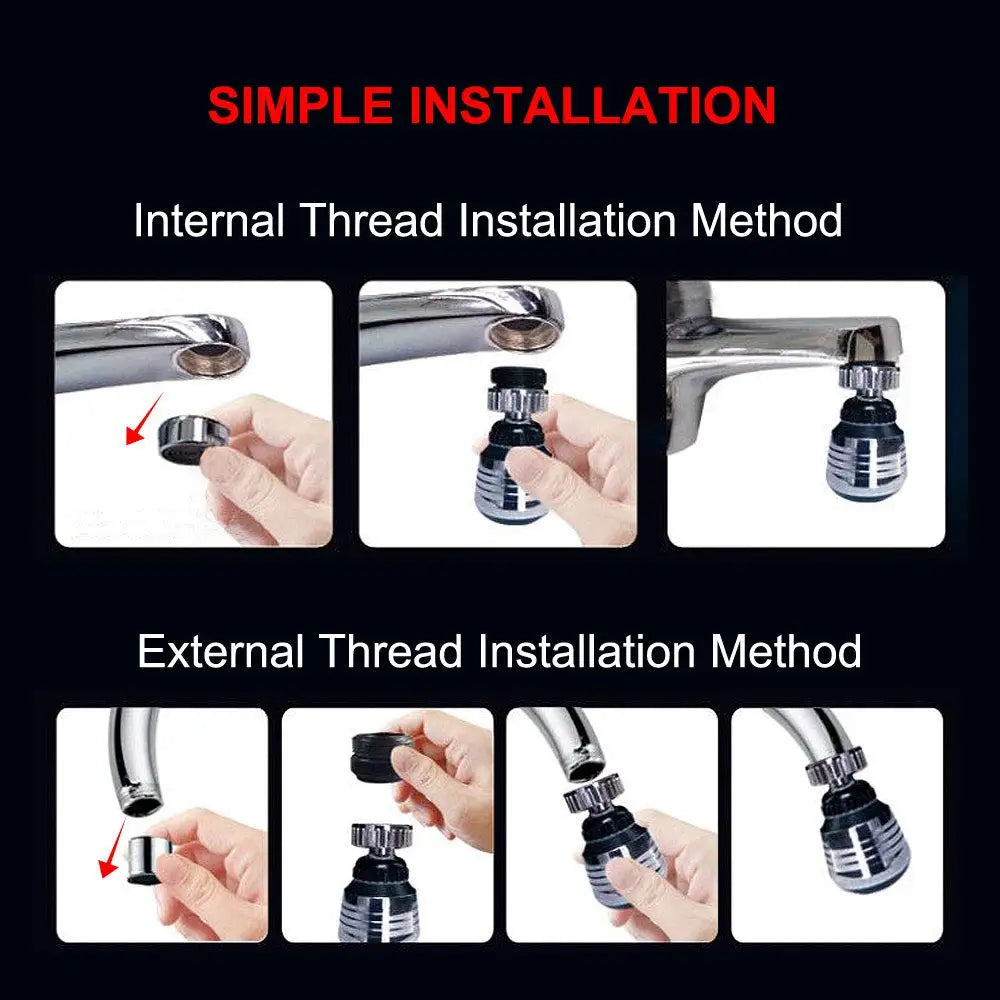 SIMPLE INSTALLATION

Internal Thread Installation Method

External Thread Installation Method