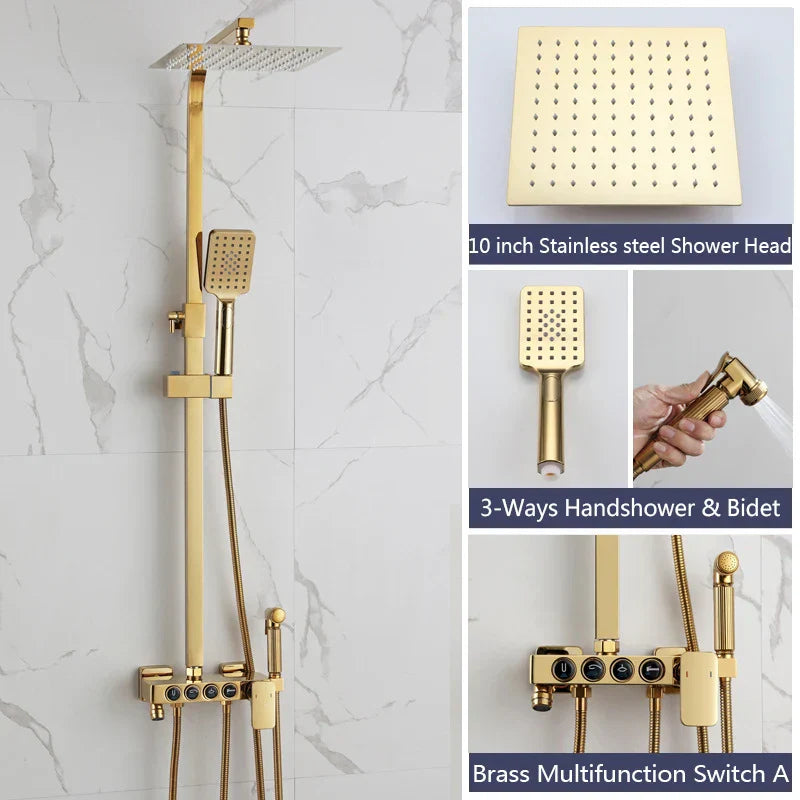 10 inch Stainless steel Shower Head

3-Ways Handshower & Bidet

Brass Multifunction Switch A