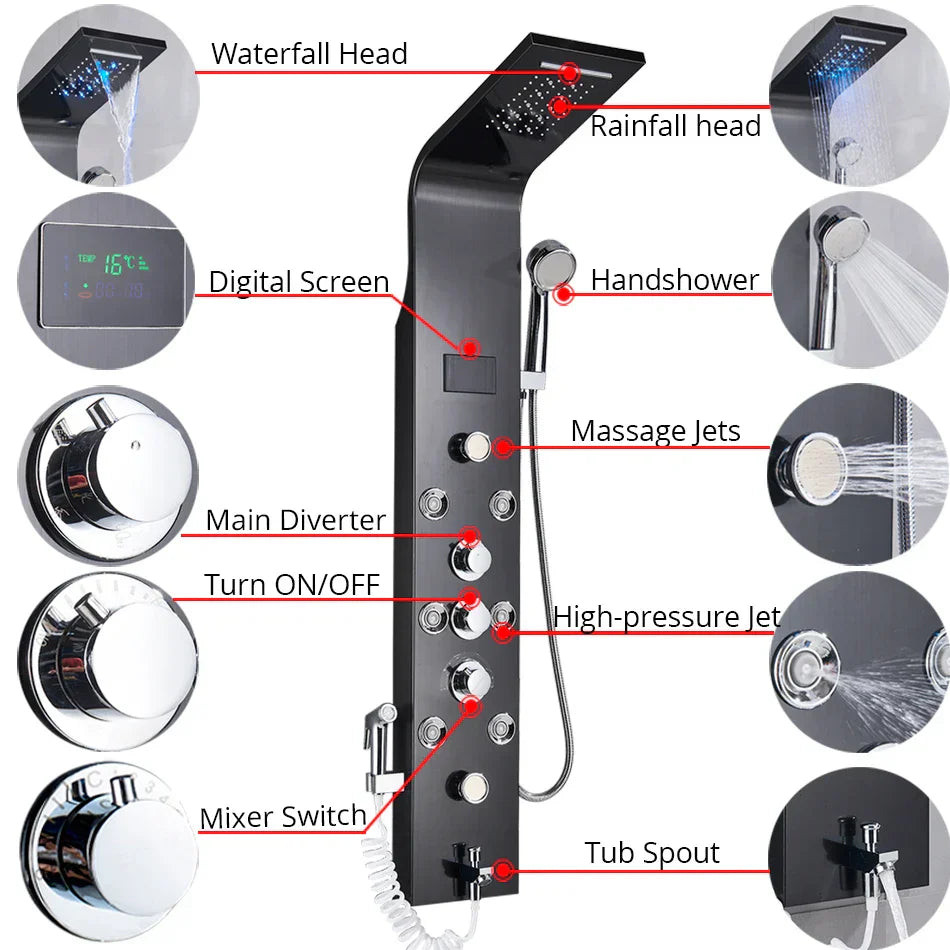 Waterfall Head
Rainfall head
TEMP 16℃
Digital Screen
Handshower
Massage Jets
Main Diverter
Turn ON/OFF
High-pressure Jet
Mixer Switch
Tub Spout