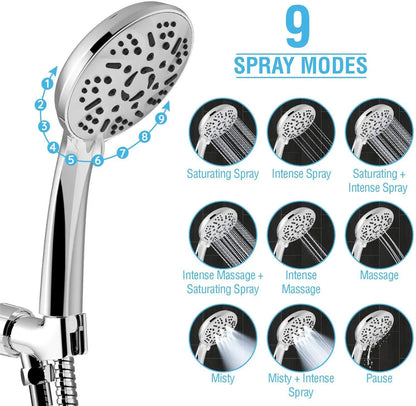 1
2
3
4
5
6
7
8
9

9
SPRAY MODES

Saturating Spray

Intense Spray

Saturating + Intense Spray

Intense Massage + Saturating Spray

Intense Massage

Massage

Misty

Misty + Intense Spray

Pause