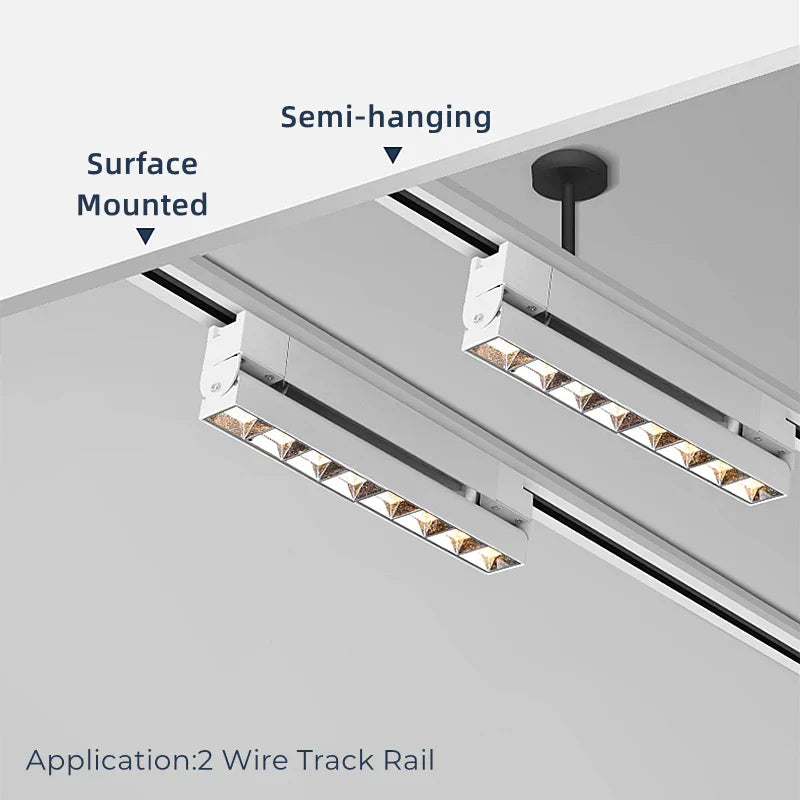 Semi-hanging

Surface Mounted

Application:2 Wire Track Rail