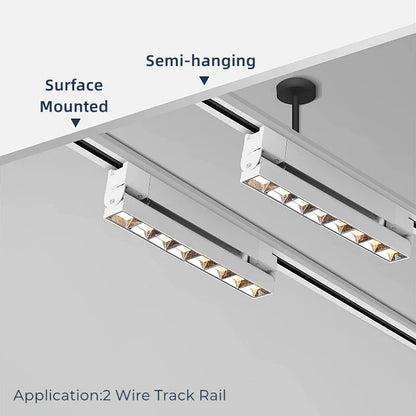 Semi-hanging

Surface Mounted

Application:2 Wire Track Rail