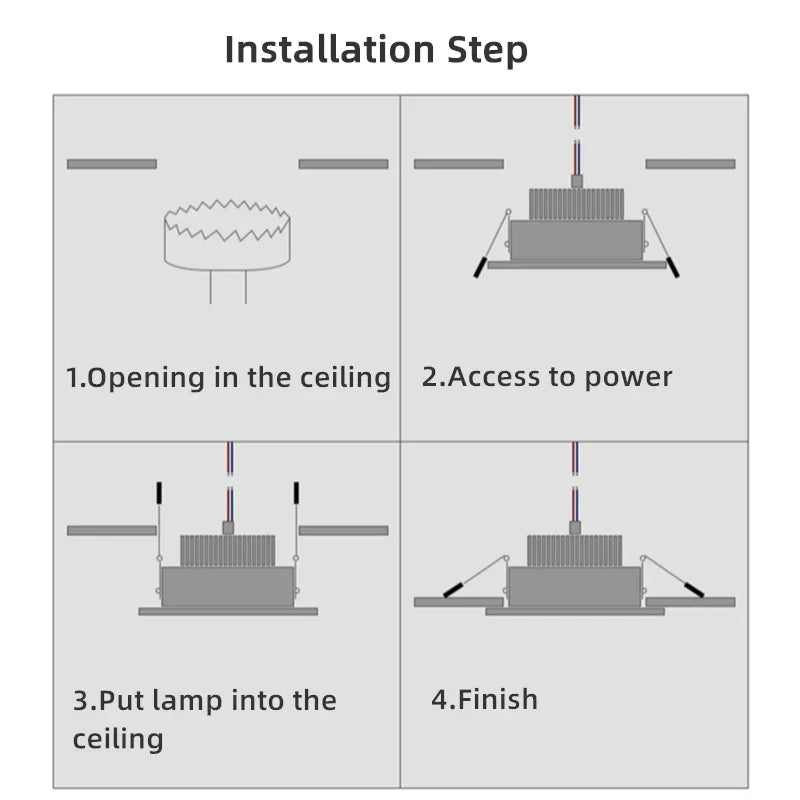 Installation Step

1.Opening in the ceiling

2.Access to power

3.Put lamp into the ceiling

4.Finish