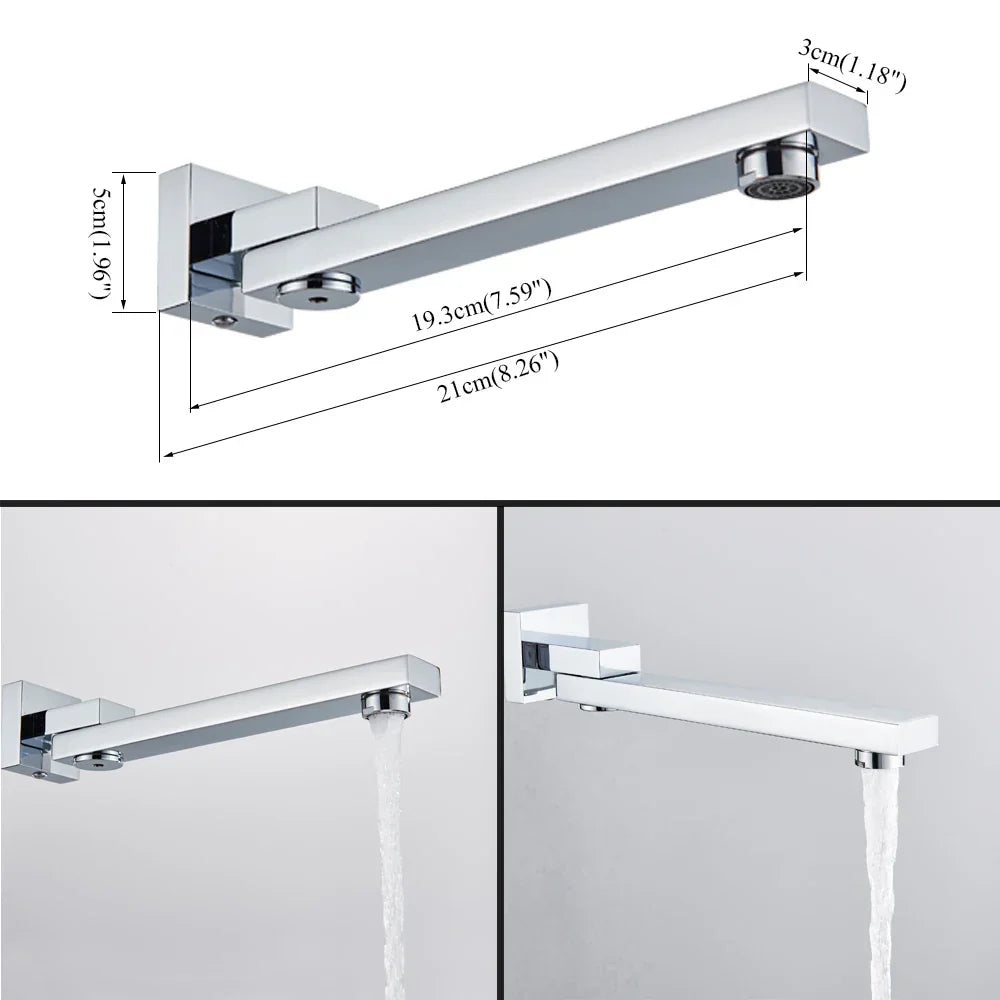 3cm(1.18")
5cm(1.96")
19.3cm(7.59")
21cm(8.26")