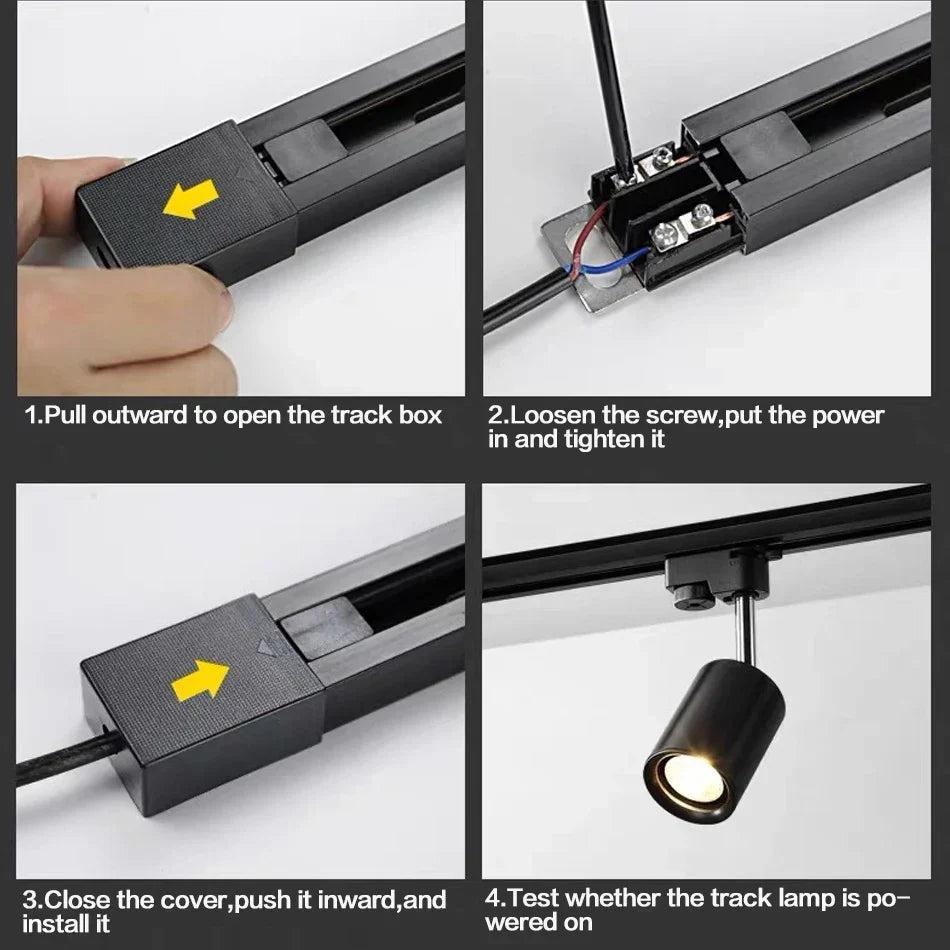 1.Pull outward to open the track box

2.Loosen the screw,put the power in and tighten it

3.Close the cover,push it inward,and install it

4.Test whether the track lamp is powered on