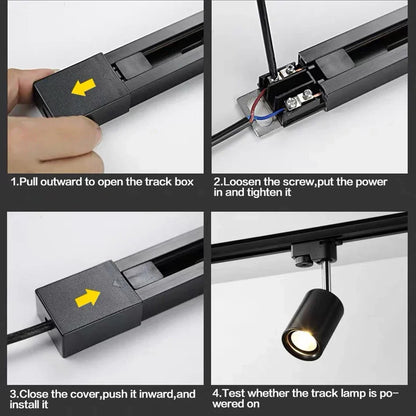 1.Pull outward to open the track box

2.Loosen the screw,put the power in and tighten it

3.Close the cover,push it inward,and install it

4.Test whether the track lamp is powered on