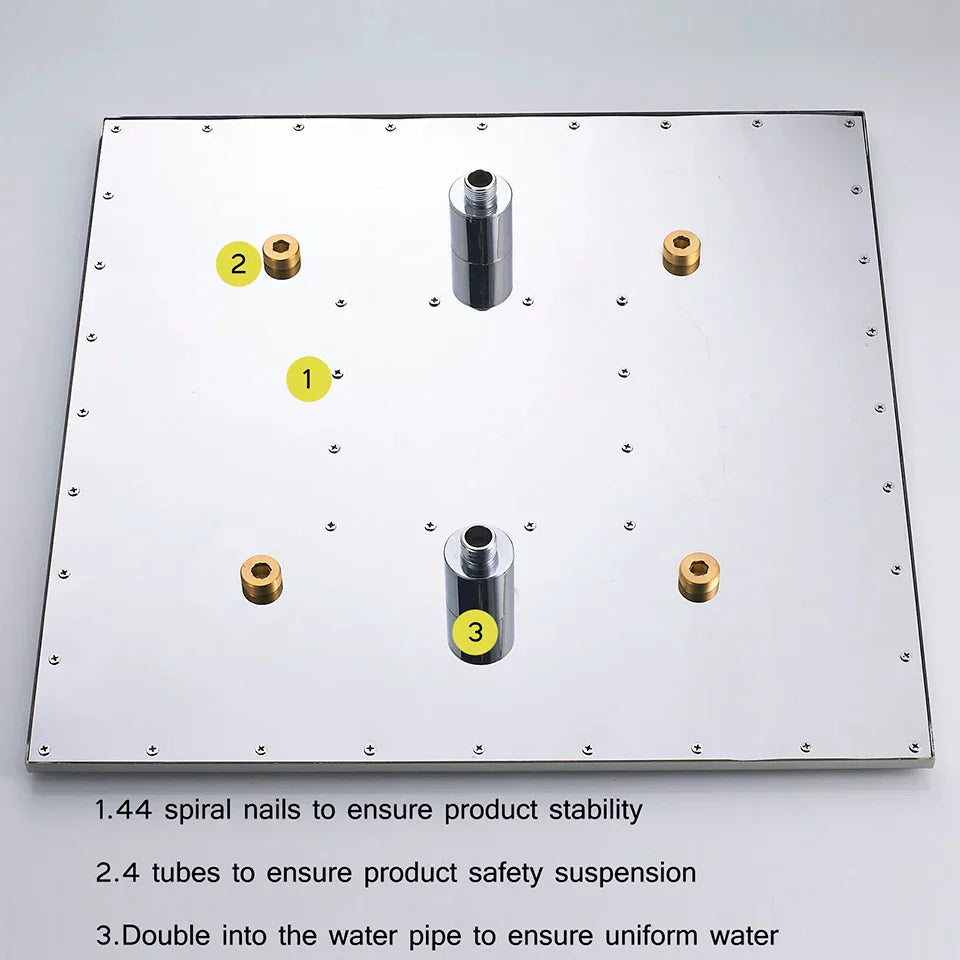 2

1

3

1.44 spiral nails to ensure product stability

2.4 tubes to ensure product safety suspension

3.Double into the water pipe to ensure uniform water