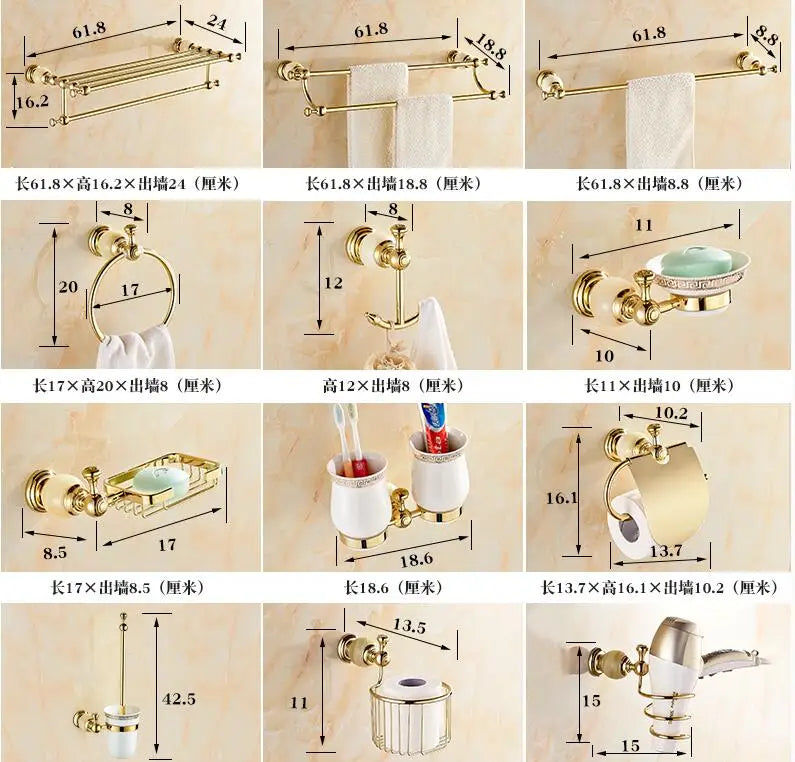 61.8
24
16.2
长61.8×高16.2×出墙24（厘米）

61.8
18.8
长61.8×出墙18.8（厘米）

61.8
8.8
长61.8×出墙8.8（厘米）

8
20
17
长17×高20×出墙8（厘米）

8
12
高12×出墙8（厘米）

11
10
长11×出墙10（厘米）

8.5
17
长17×出墙8.5（厘米）

18.6
长18.6（厘米）

10.2
16.1
13.7
长13.7×高16.1×出墙10.2（厘米）

42.5

13.5
11

15
15