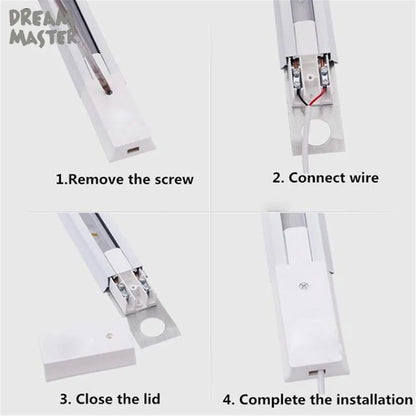 DREAM MASTER

1.Remove the screw

2. Connect wire

3. Close the lid

4. Complete the installation