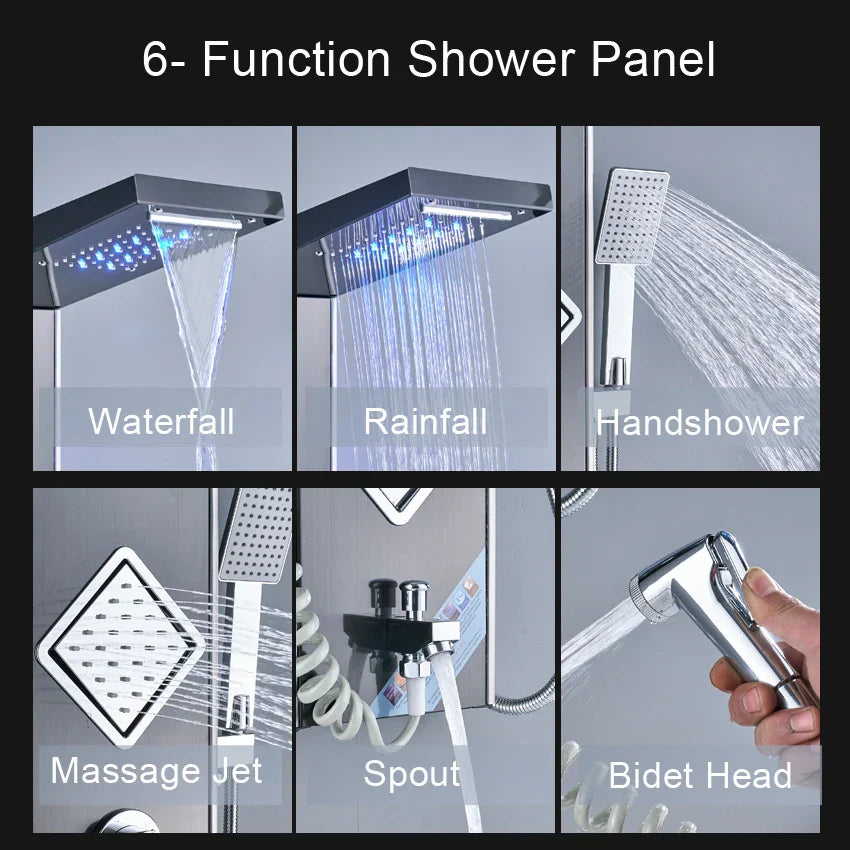 6- Function Shower Panel

Waterfall

Rainfall

Handshower

Massage Jet

Spout

Bidet Head