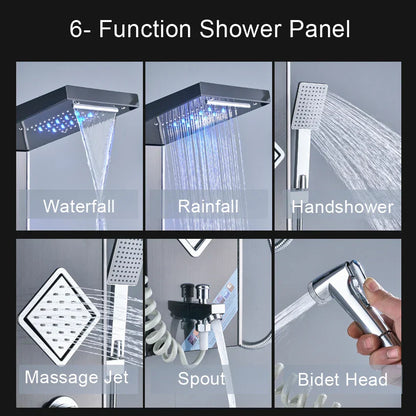 6- Function Shower Panel

Waterfall

Rainfall

Handshower

Massage Jet

Spout

Bidet Head