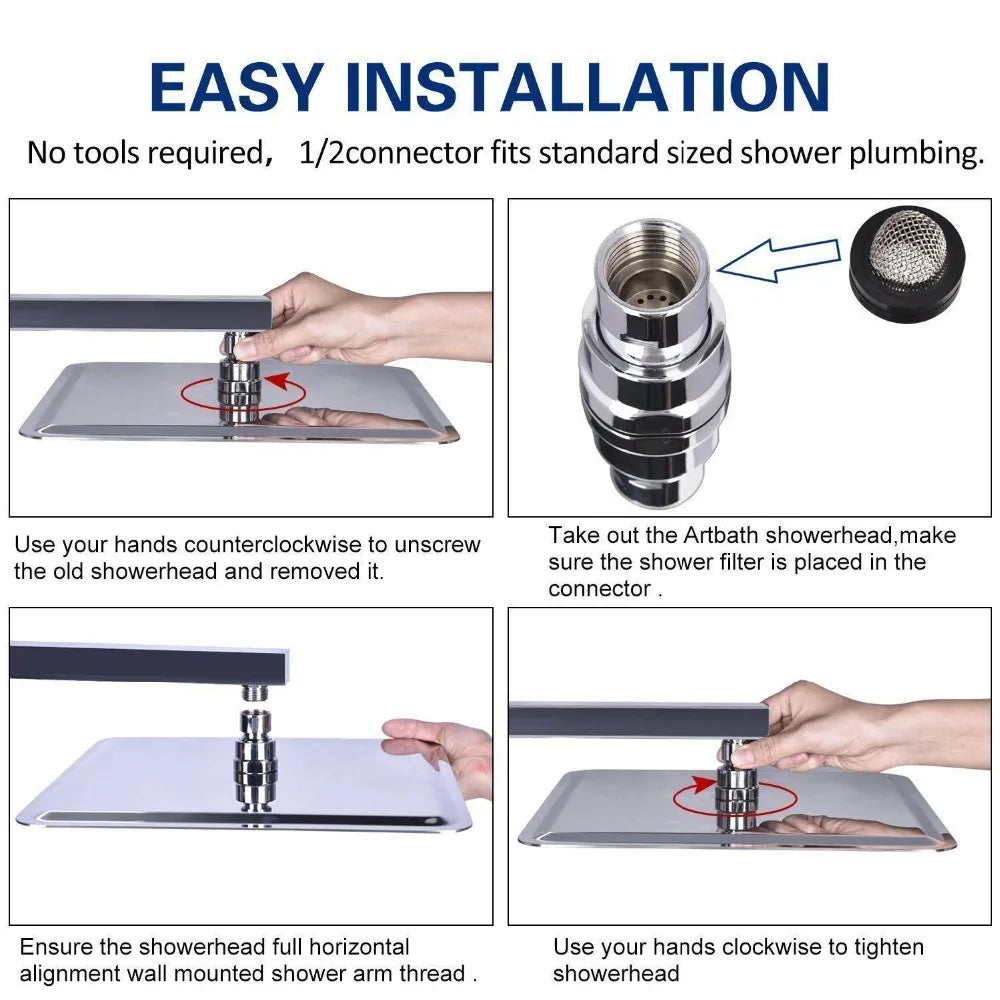 EASY INSTALLATION

No tools required， 1/2connector fits standard sized shower plumbing.

Use your hands counterclockwise to unscrew the old showerhead and removed it.

Take out the Artbath showerhead,make sure the shower filter is placed in the connector .

Ensure the showerhead full horizontal alignment wall mounted shower arm thread .

Use your hands clockwise to tighten showerhead