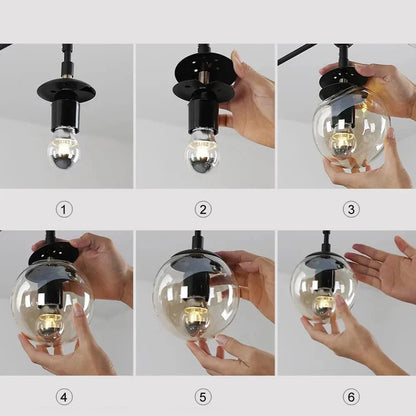 ①

②

③

④

⑤

⑥