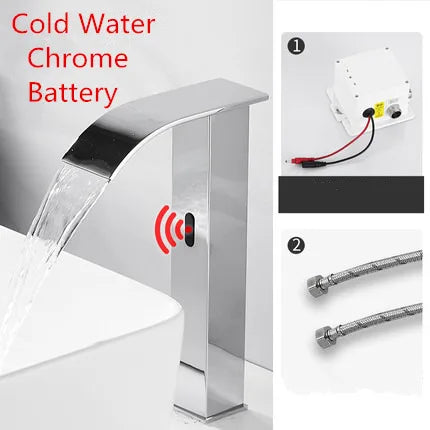 Cold Water
Chrome
Battery

1

2