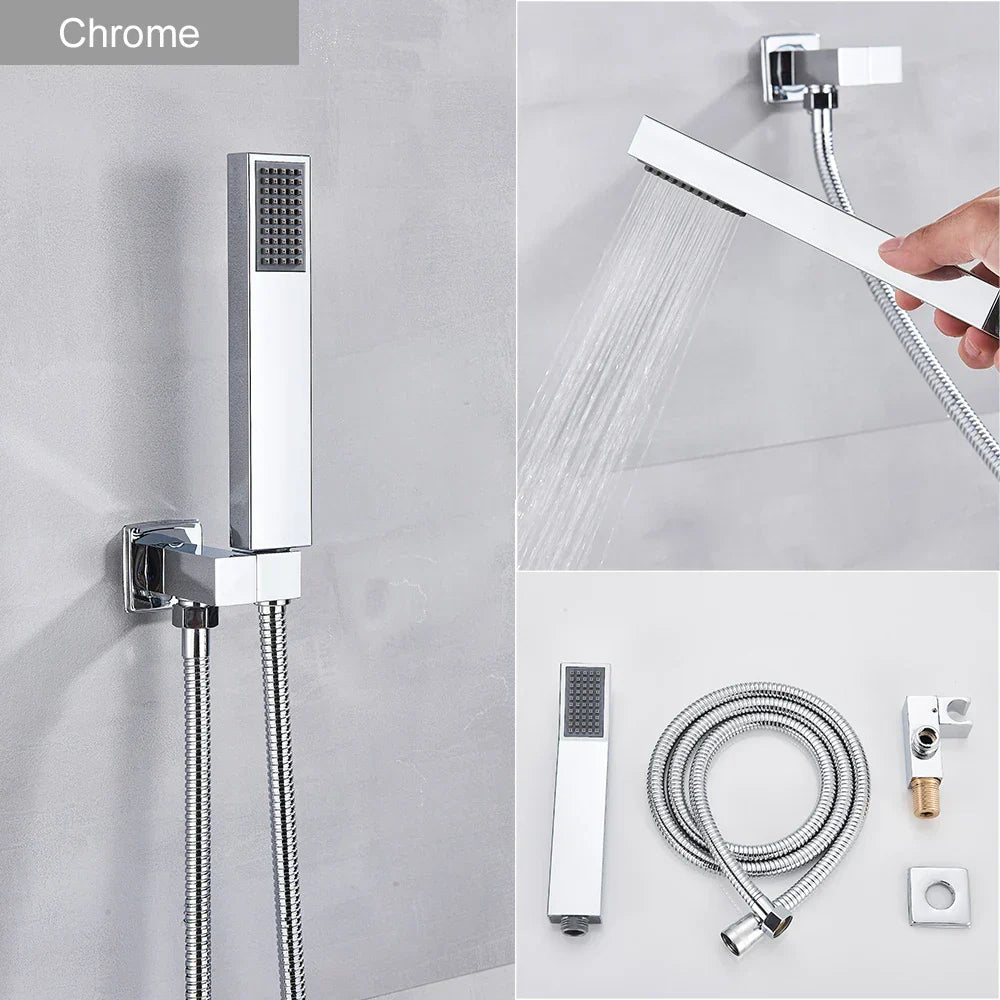 Chrome