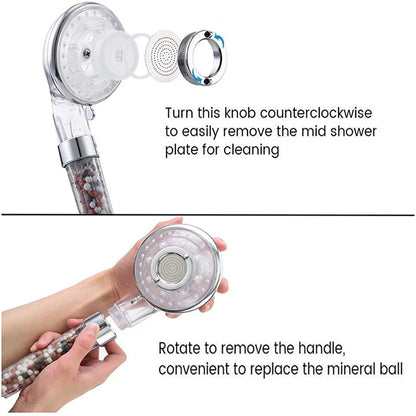 Turn this knob counterclockwise to easily remove the mid shower plate for cleaning

Rotate to remove the handle, convenient to replace the mineral ball