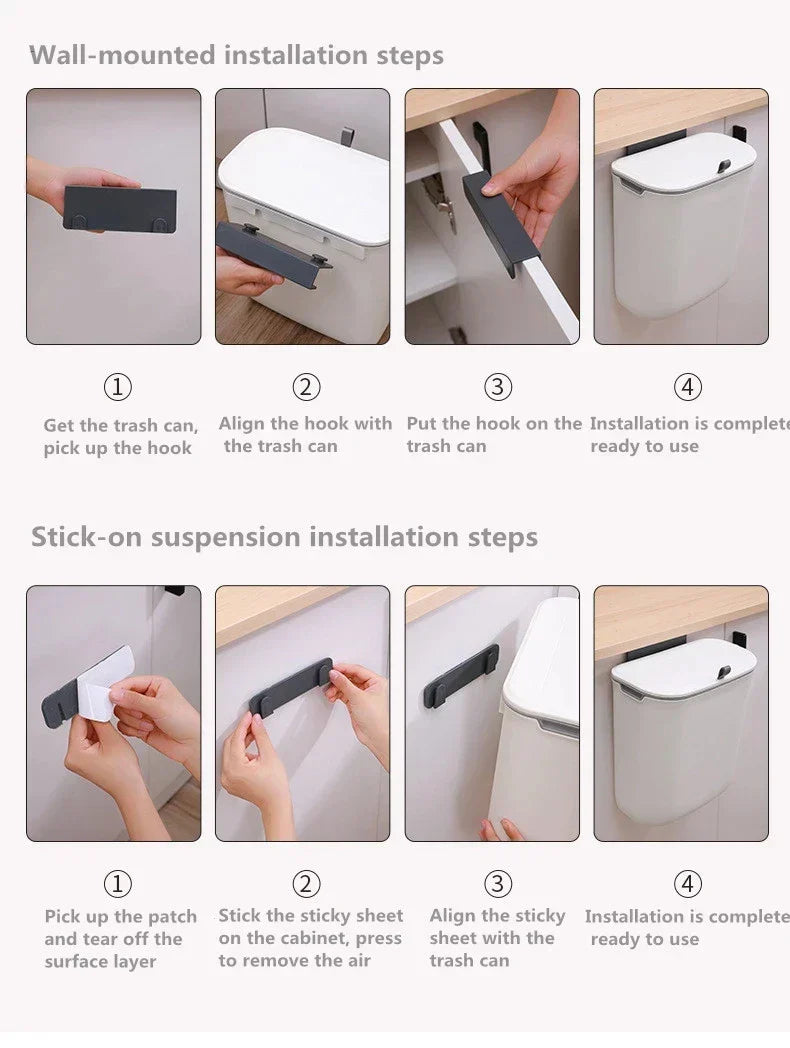 Wall-mounted installation steps

①
Get the trash can, pick up the hook

②
Align the hook with the trash can

③
Put the hook on the trash can

④
Installation is complete ready to use

Stick-on suspension installation steps

①
Pick up the patch and tear off the surface layer

②
Stick the sticky sheet on the cabinet, press to remove the air

③
Align the sticky sheet with the trash can

④
Installation is complete ready to use