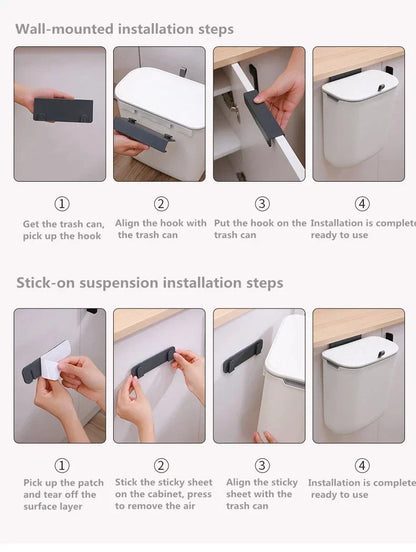 Wall-mounted installation steps

①
Get the trash can, pick up the hook

②
Align the hook with the trash can

③
Put the hook on the trash can

④
Installation is complete ready to use

Stick-on suspension installation steps

①
Pick up the patch and tear off the surface layer

②
Stick the sticky sheet on the cabinet, press to remove the air

③
Align the sticky sheet with the trash can

④
Installation is complete ready to use