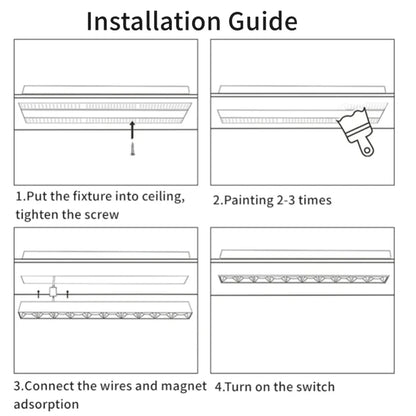 Installation Guide

1.Put the fixture into ceiling, tighten the screw

2.Painting 2-3 times

3.Connect the wires and magnet adsorption

4.Turn on the switch