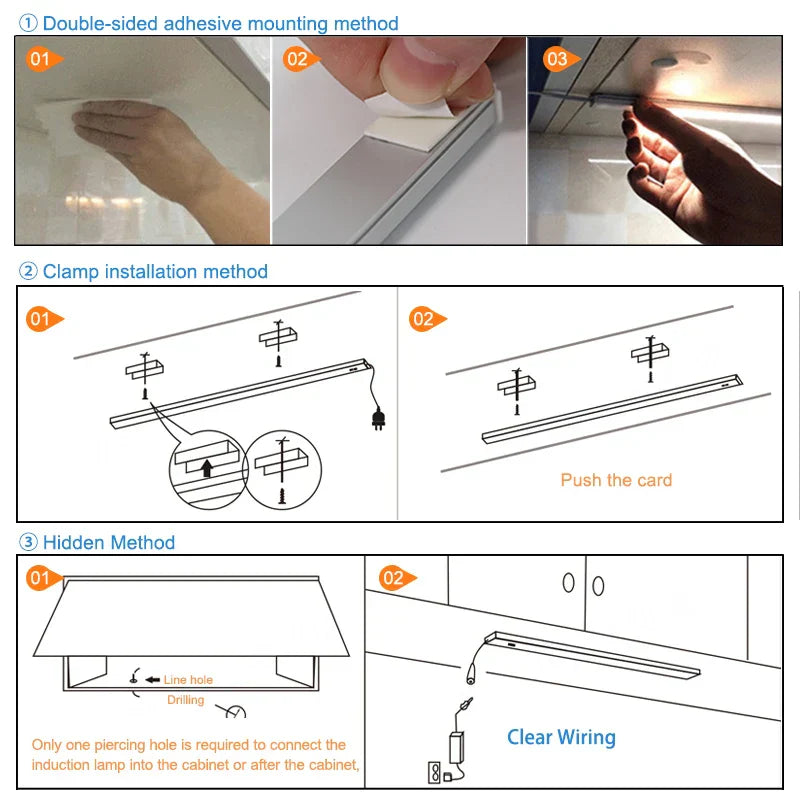 ① Double-sided adhesive mounting method

01

02

03

② Clamp installation method

01

02

Push the card

③ Hidden Method

01

Line hole

Drilling

Only one piercing hole is required to connect the induction lamp into the cabinet or after the cabinet,

02

Clear Wiring