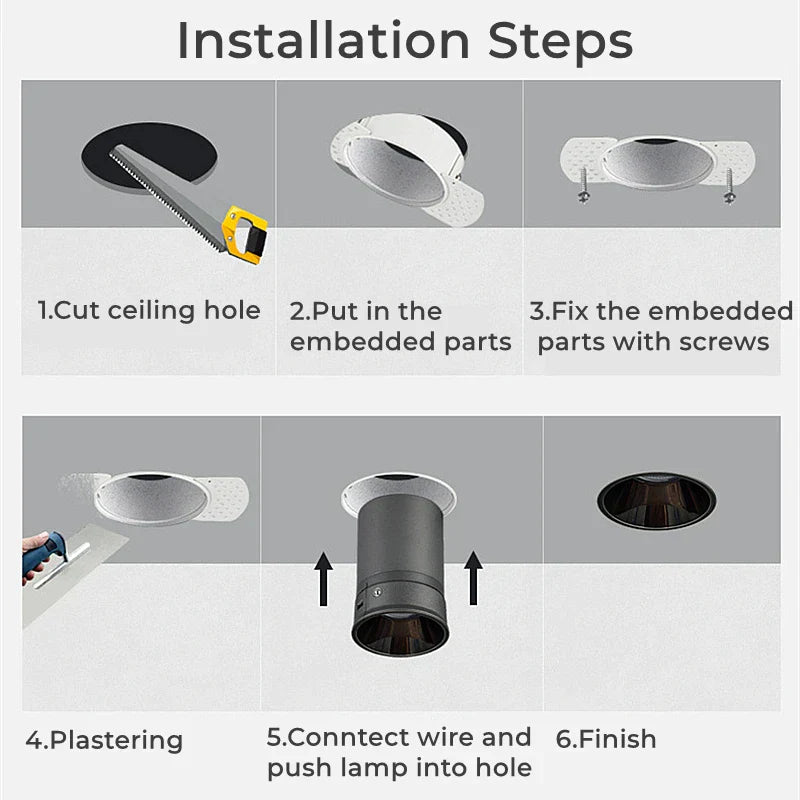 Installation Steps

1.Cut ceiling hole

2.Put in the embedded parts

3.Fix the embedded parts with screws

4.Plastering

5.Conntect wire and push lamp into hole

6.Finish