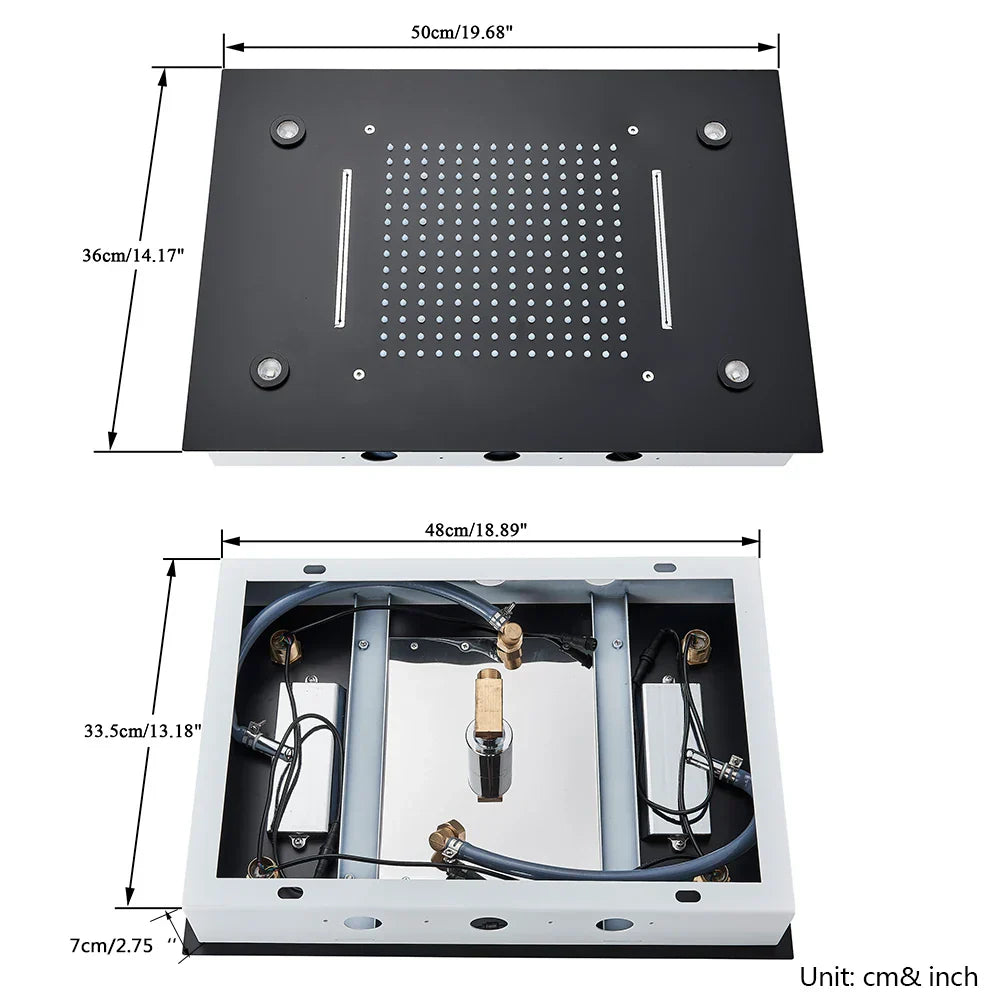 50cm/19.68"

36cm/14.17"

48cm/18.89"

33.5cm/13.18"

7cm/2.75 ''

Unit: cm& inch